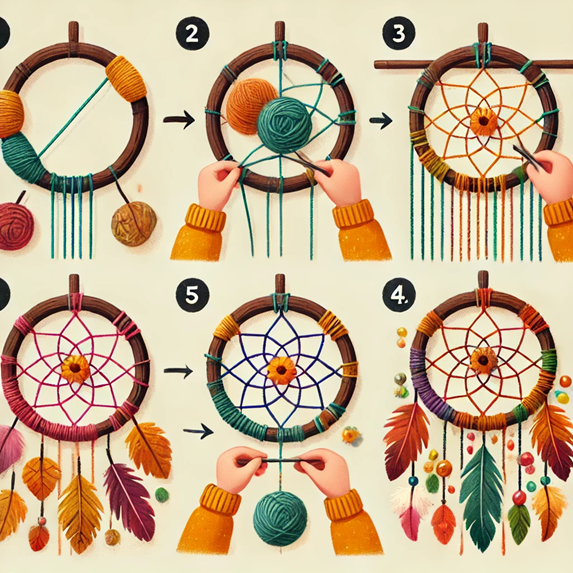 2

3

5

4.